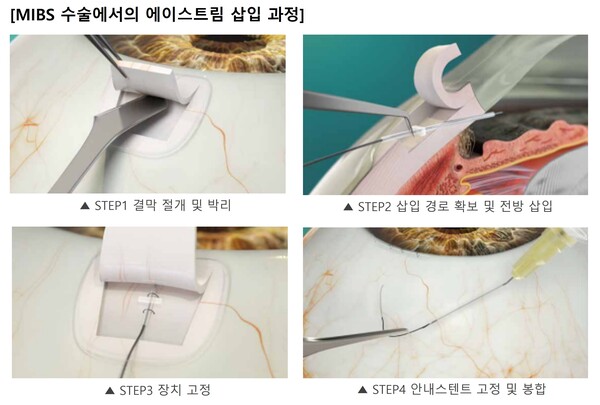 [MIBS 수술에서의 에이스트림 삽입 과정]

▲ STEP1 결막 절개 및 박리

▲ STEP2 삽입 경로 확보 및 전방 삽입

▲ STEP3 장치 고정

▲ STEP4 안내스텐트 고정 및 봉합